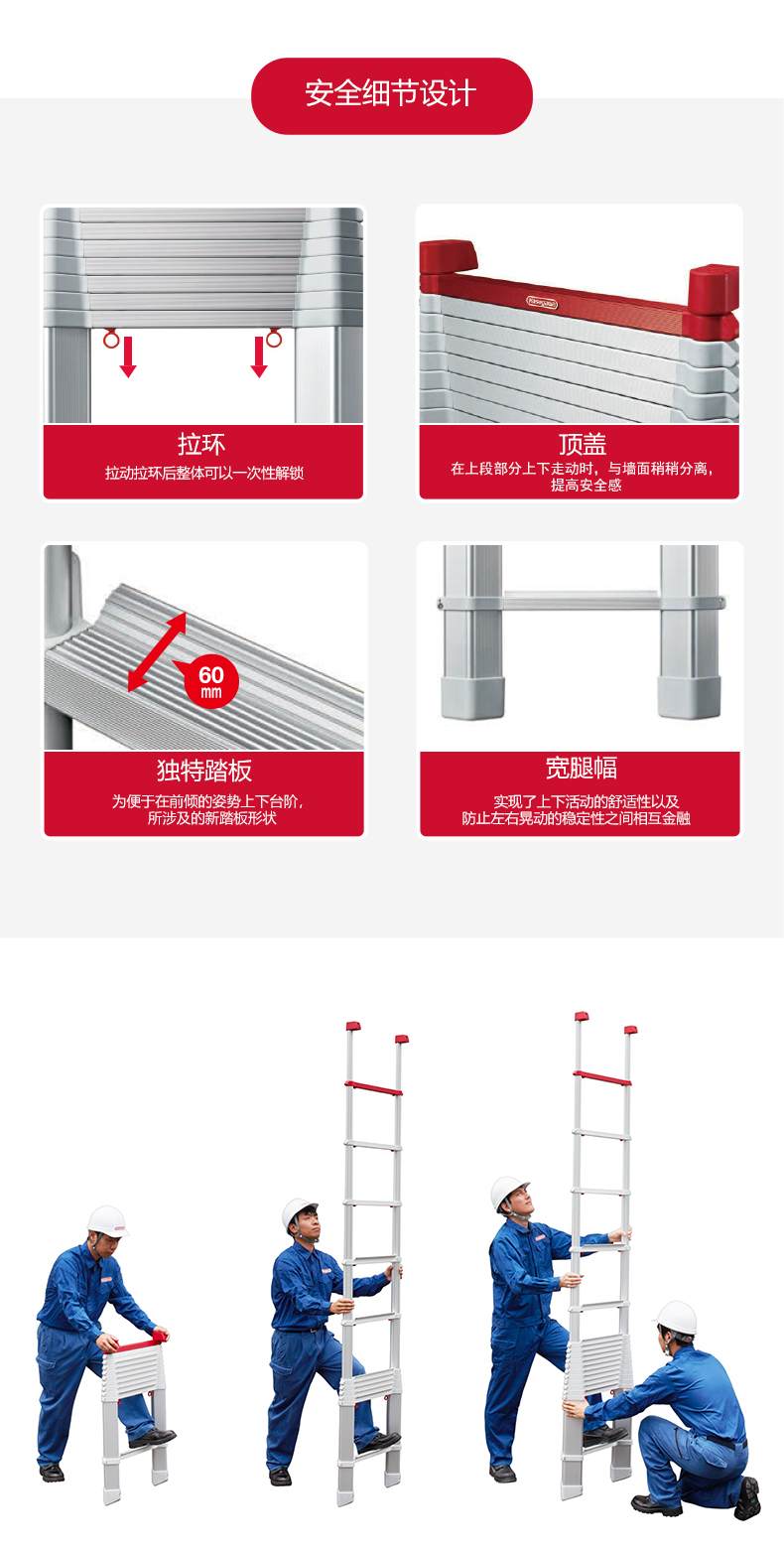 安全细节设计

拉环
拉动拉环后整体可以一次性解锁

顶盖
在上段部分上下走动时，与墙面稍稍分离，提高安全感

60 mm

独特踏板
为便于在前倾的姿势上下台阶，所涉及的新踏板形状

宽腿幅
实现了上下活动的舒适性以及防止左右晃动的稳定性之间相互金融