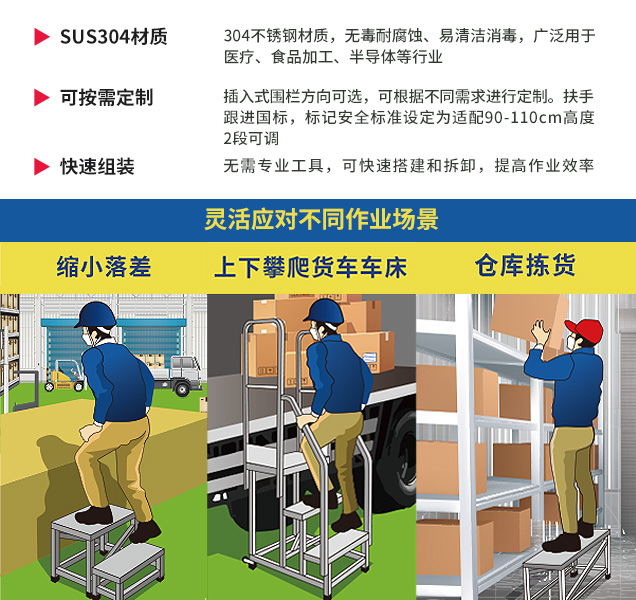 SUS304材质

304不锈钢材质，无毒耐腐蚀、易清洁消毒，广泛用于医疗、食品加工、半导体等行业

可按需定制

插入式围栏方向可选，可根据不同需求进行定制。扶手跟进国标，标记安全标准设定为适配90-110cm高度2段可调

快速组装

无需专业工具，可快速搭建和拆卸，提高作业效率

灵活应对不同作业场景

缩小落差

上下攀爬货车车床

仓库拣货